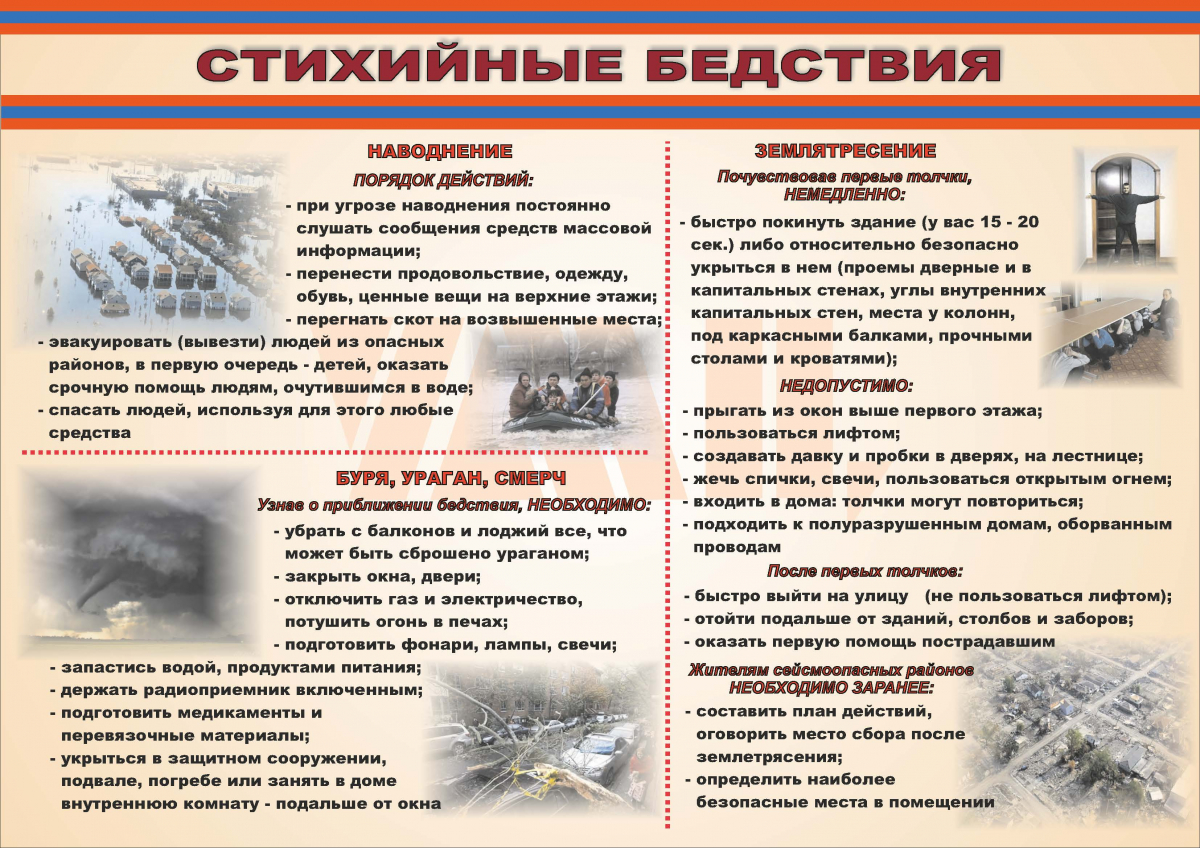 СТИХИЙНЫЕ БЕДСТВИЯ

НАВОДНЕНИЕ
ПОРЯДОК ДЕЙСТВИЙ:
- при угрозе наводнения постоянно слушать сообщения средств массовой информации;
- перенести продовольствие, одежду, обувь, ценные вещи на верхние этажи;
- перегнать скот на возвышенные места;
- эвакуировать (вывезти) людей из опасных районов, в первую очередь - детей, оказать срочную помощь людям, очутившимся в воде;
- спасать людей, используя для этого любые средства

БУРЯ, УРАГАН, СМЕРЧ
Узнав о приближении бедствия, НЕОБХОДИМО:
- убрать с балконов и лоджий все, что может быть сброшено ураганом;
- закрыть окна, двери;
- отключить газ и электричество, потушить огонь в печах;
- подготовить фонари, лампы, свечи;
- запастись водой, продуктами питания;
- держать радиоприемник включенным;
- подготовить медикаменты и перевязочные материалы;
- укрыться в защитном сооружении, подвале, погребе или занять в доме внутреннюю комнату - подальше от окна

ЗЕМЛЯТРЕСЕНИЕ
Почувствовав первые толчки, НЕМЕДЛЕННО:
- быстро покинуть здание (у вас 15 - 20 сек.) либо относительно безопасно укрыться в нем (проемы дверные и в капитальных стенах, углы внутренних капитальных стен, места у колонн, под каркасными балками, прочными столами и кроватями);
НЕДОПУСТИМО:
- прыгать из окон выше первого этажа;
- пользоваться лифтом;
- создавать давку и пробки в дверях, на лестнице;
- жечь спички, свечи, пользоваться открытым огнем;
- входить в дома: толчки могут повториться;
- подходить к полуразрушенным домам, оборванным проводам
После первых толчков:
- быстро выйти на улицу (не пользоваться лифтом);
- отойти подальше от зданий, столбов и заборов;
- оказать первую помощь пострадавшим
Жителям сейсмоопасных районов НЕОБХОДИМО ЗАРАНЕЕ:
- составить план действий, оговорить место сбора после землетрясения;
- определить наиболее безопасные места в помещении